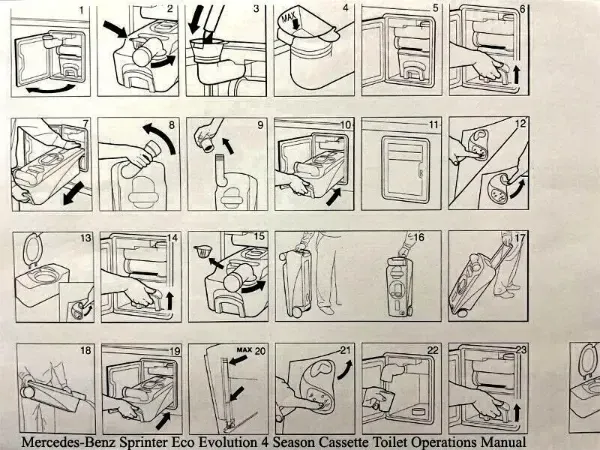 1 2 3 MAX 4 5 6

7 8 9 10 11 12

13 14 15 16 17

18 19 MAX 20 21 22 23

Mercedes-Benz Sprinter Eco Evolution 4 Season Cassette Toilet Operations Manual